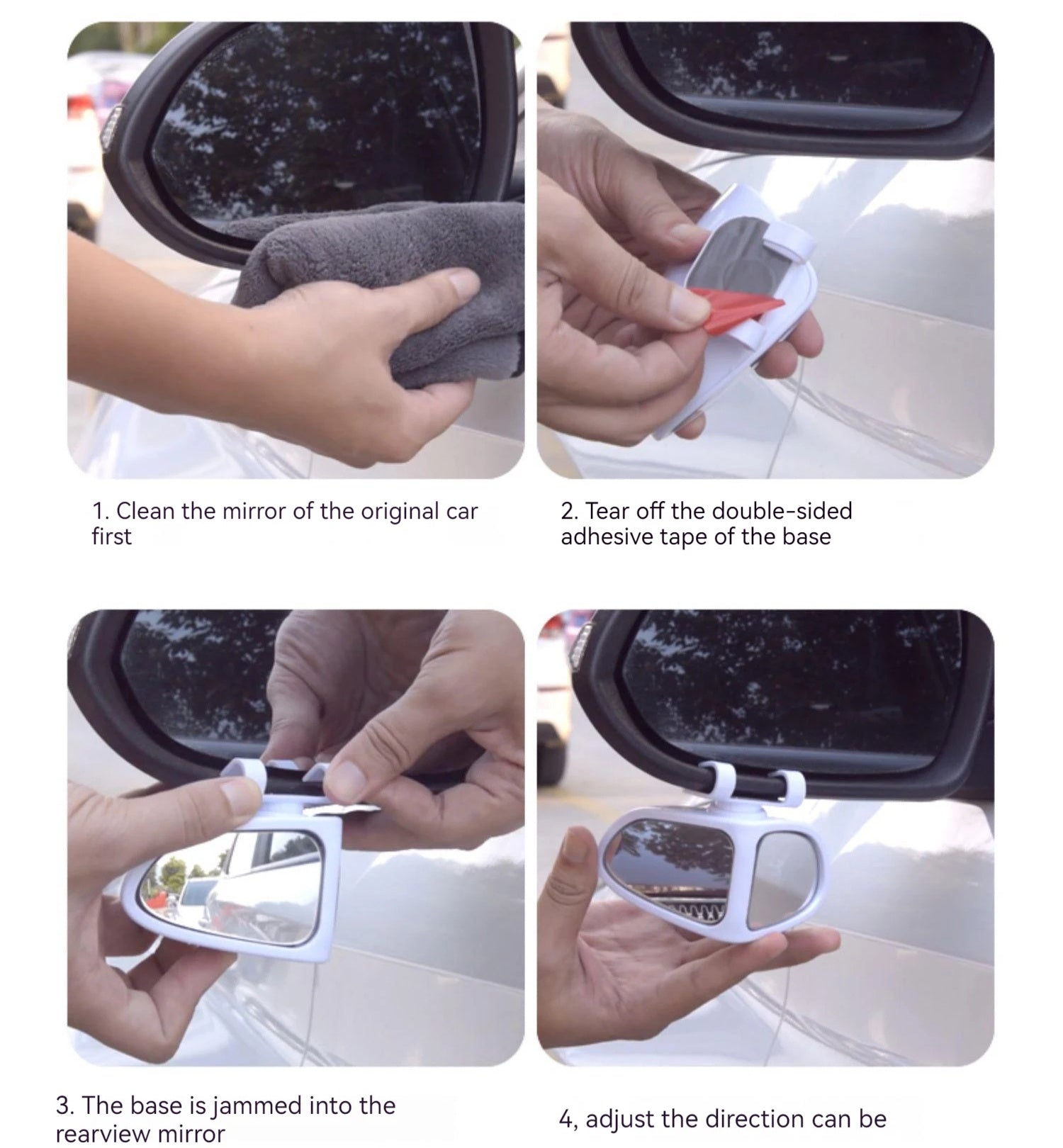 1. Clean the mirror of the original car first

2. Tear off the double-sided adhesive tape of the base

3. The base is jammed into the rearview mirror

4, adjust the direction can be